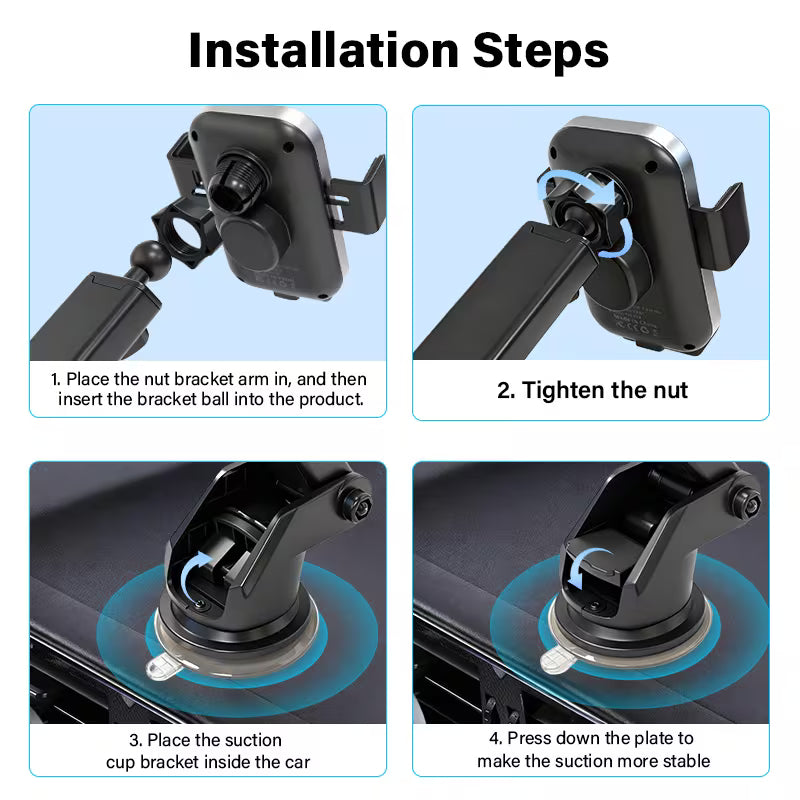 Installation Steps

1. Place the nut bracket arm in, and then insert the bracket ball into the product.

2. Tighten the nut

3. Place the suction cup bracket inside the car

4. Press down the plate to make the suction more stable